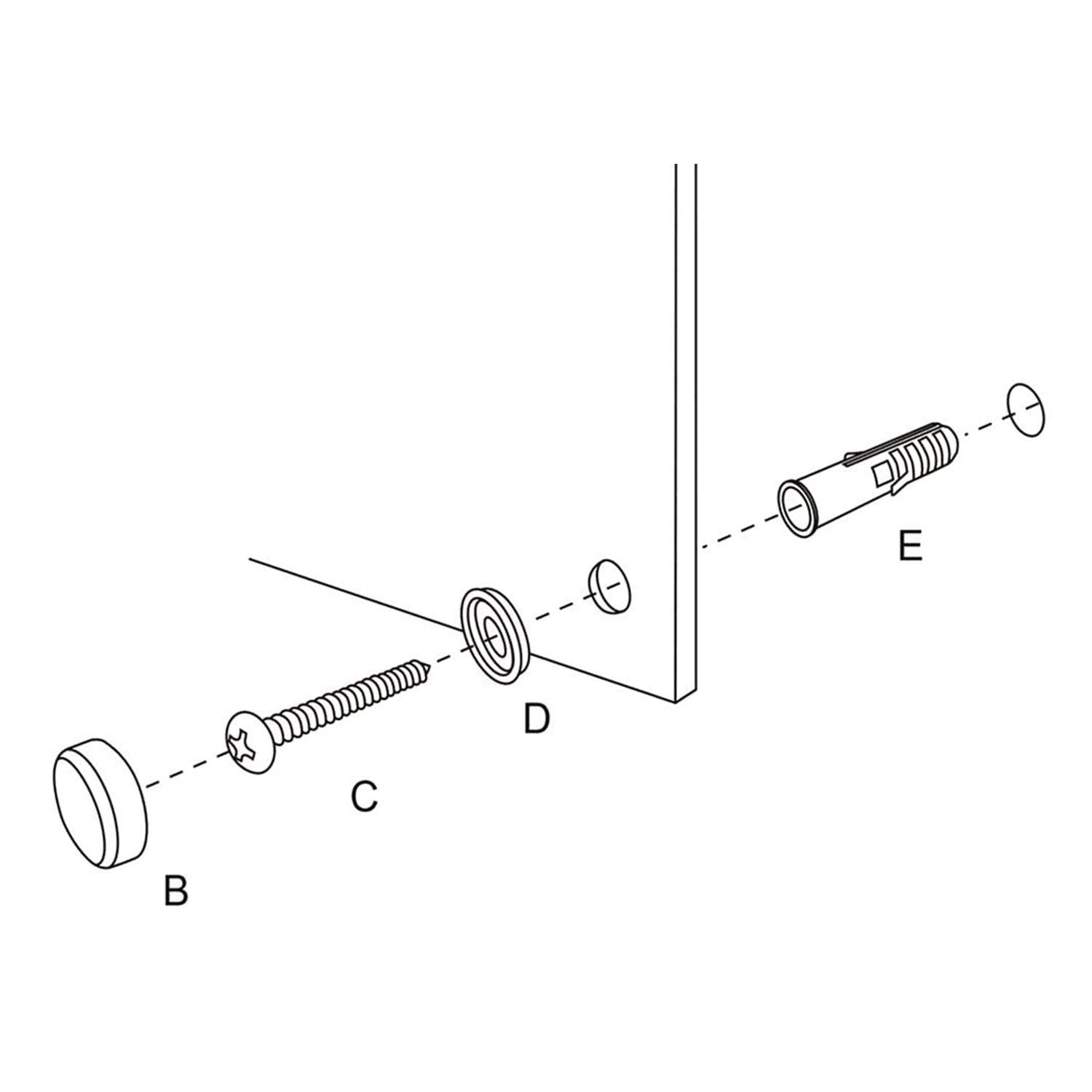 E

D

C

B