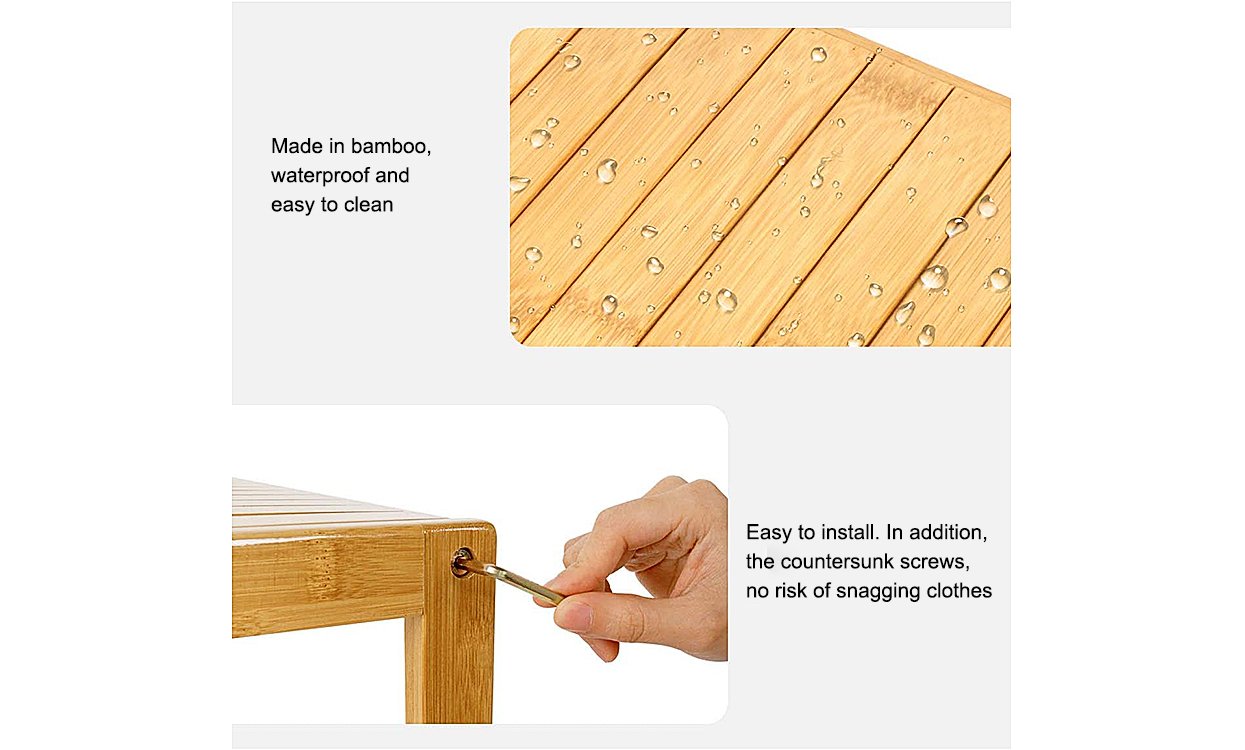 Made in bamboo, waterproof and easy to clean

Easy to install. In addition, the countersunk screws, no risk of snagging clothes