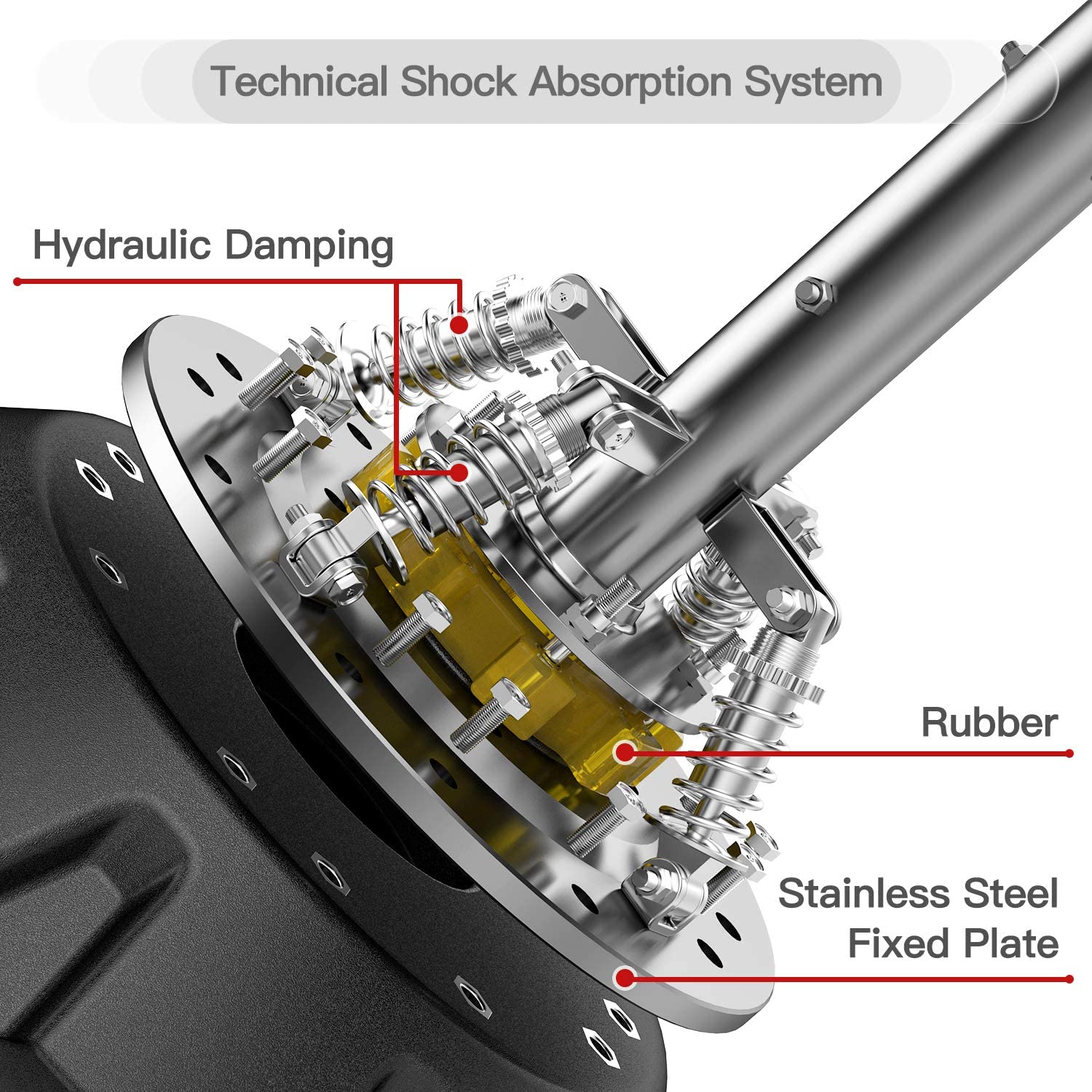 Technical Shock Absorption System

Hydraulic Damping

Rubber

Stainless Steel Fixed Plate